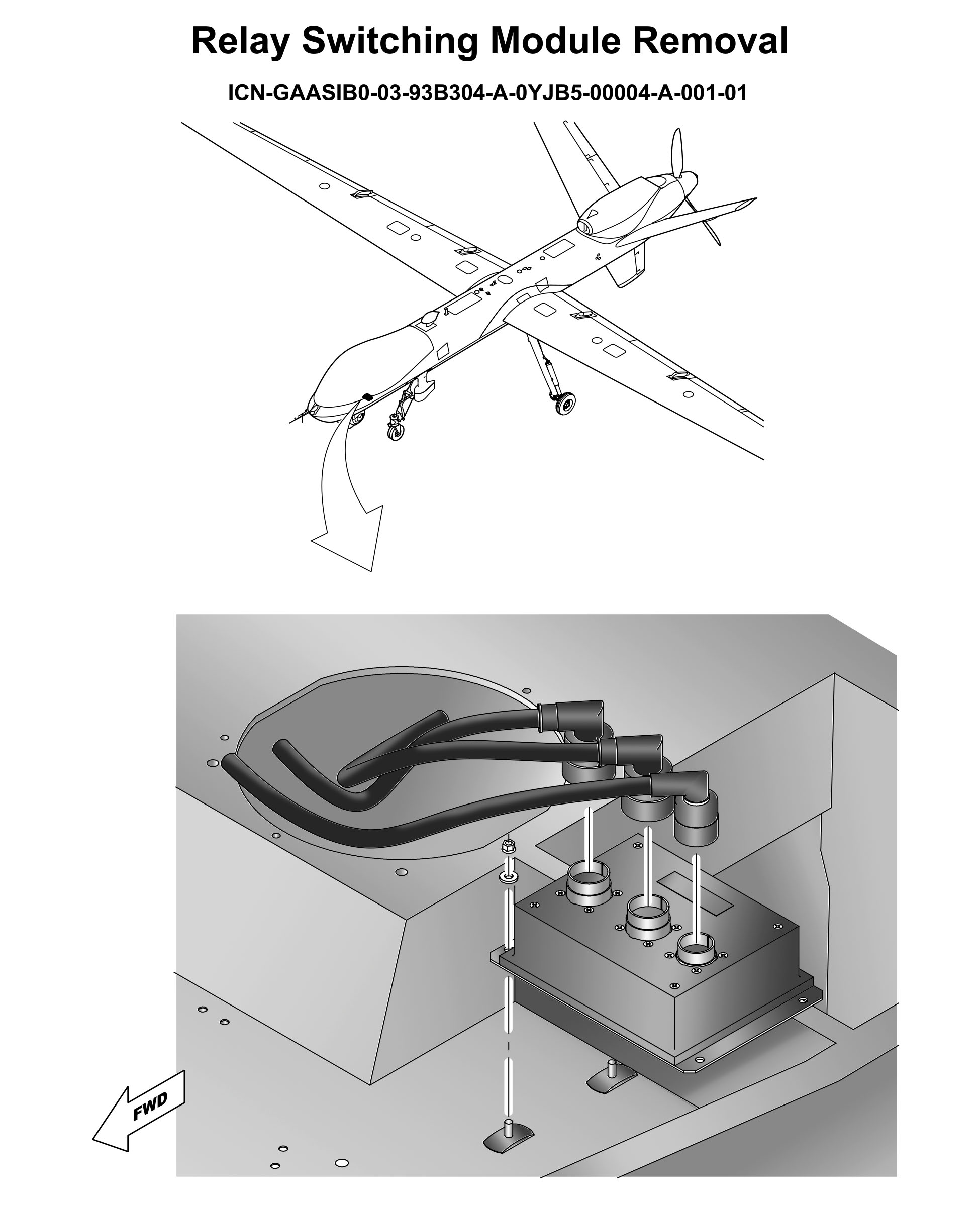 Relay Switching Module Removal

ICN-GAASIB0-03-93B304-A-0YJB5-00004-A-001-01

FWD